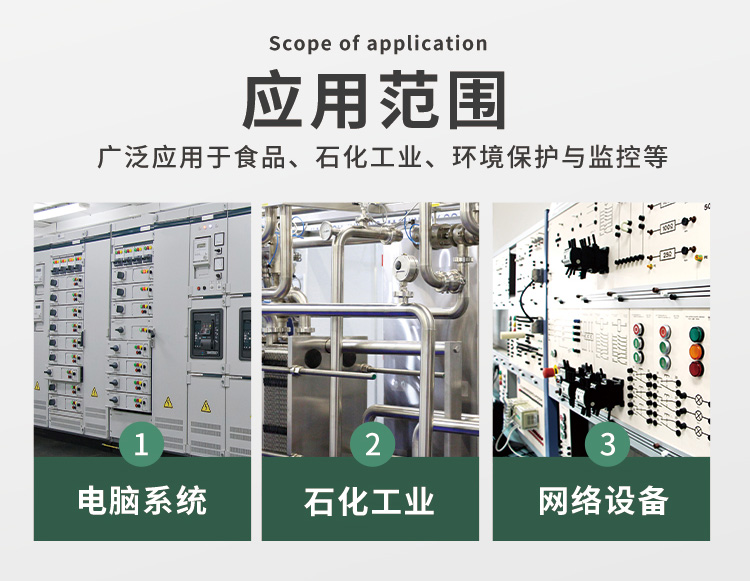 Scope of application

应用范围

广泛应用于食品、石化工业、环境保护与监控等

1

电脑系统

2

石化工业

3

网络设备